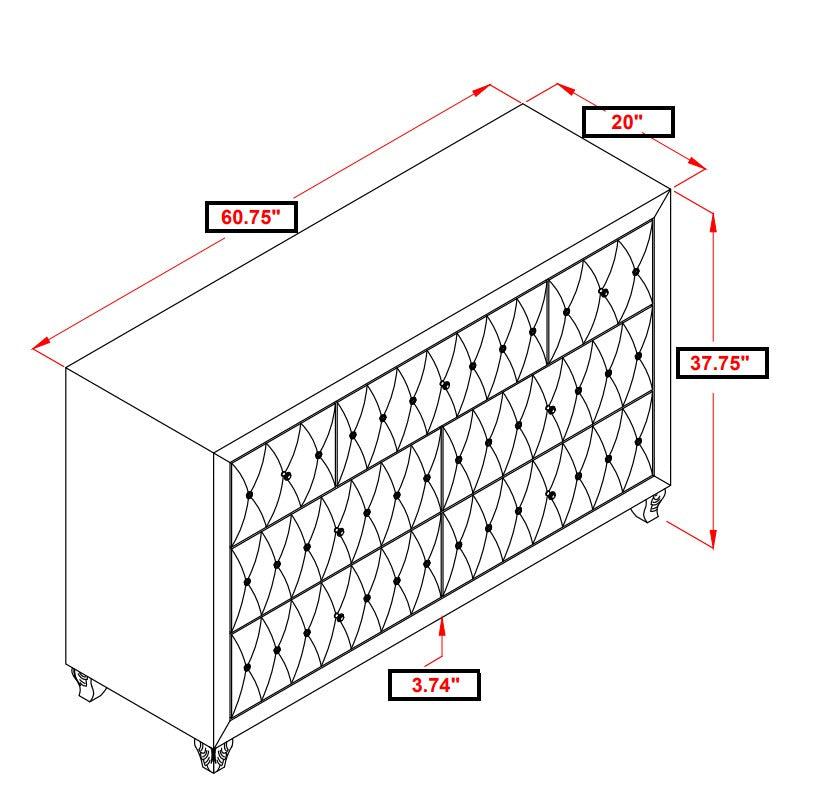 20"

60.75"

37.75"

3.74"